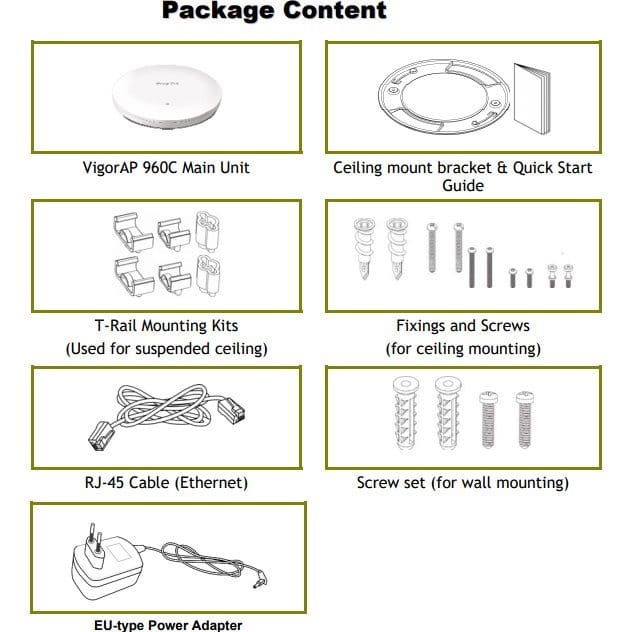 Package Content

VigorAP 960C Main Unit

Ceiling mount bracket & Quick Start Guide

T-Rail Mounting Kits
(Used for suspended ceiling)

Fixings and Screws
(for ceiling mounting)

RJ-45 Cable (Ethernet)

Screw set (for wall mounting)

EU-type Power Adapter